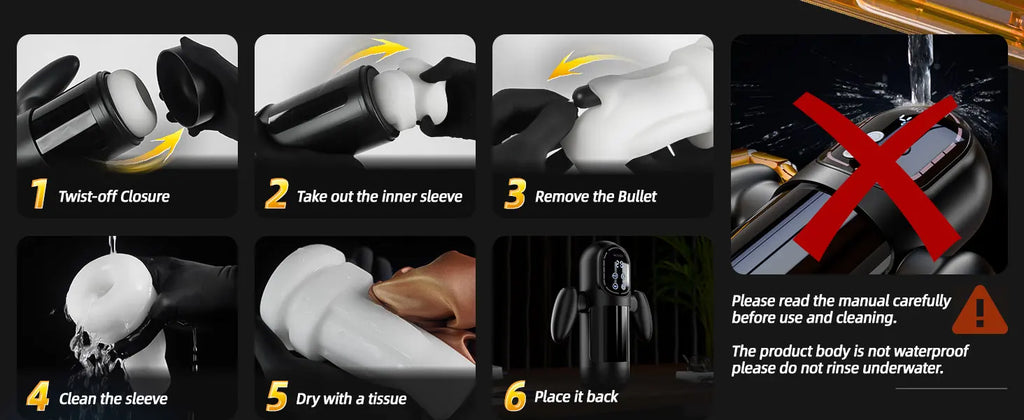 1 Twist-off Closure

2 Take out the inner sleeve

3 Remove the Bullet

4 Clean the sleeve

5 Dry with a tissue

6 Place it back

Please read the manual carefully before use and cleaning.

The product body is not waterproof please do not rinse underwater.